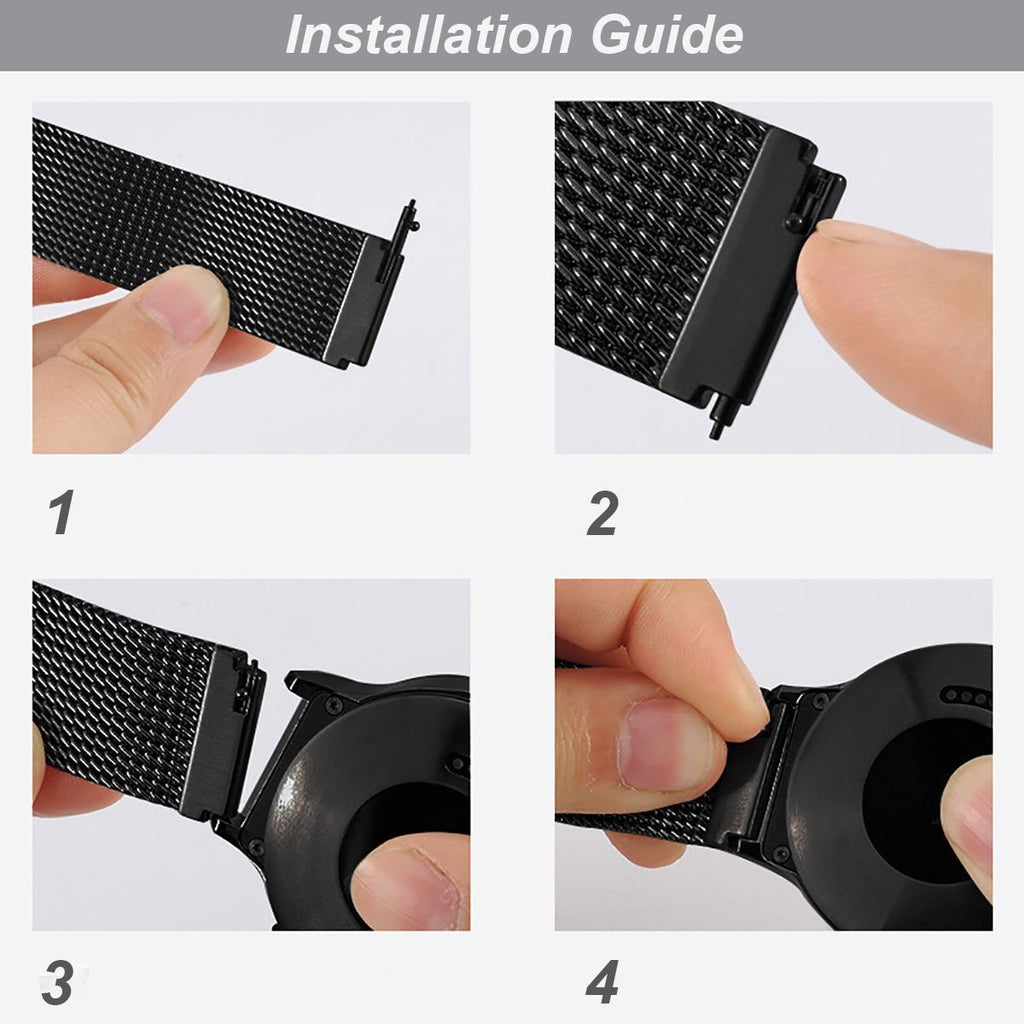 Installation Guide

1

2

3

4