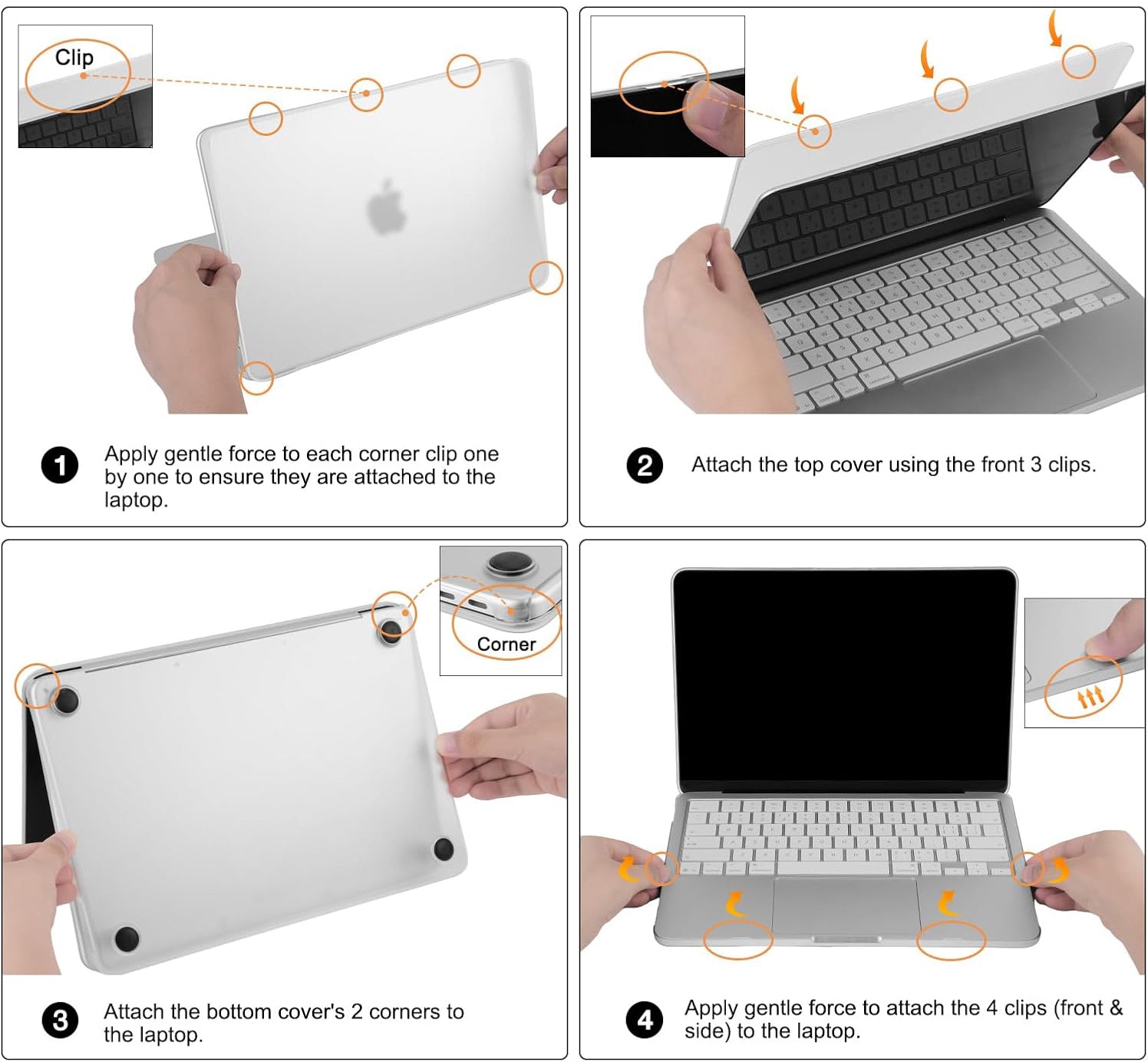 Clip

1 Apply gentle force to each corner clip one by one to ensure they are attached to the laptop.

2 Attach the top cover using the front 3 clips.

Corner

3 Attach the bottom cover's 2 corners to the laptop.

4 Apply gentle force to attach the 4 clips (front & side) to the laptop.