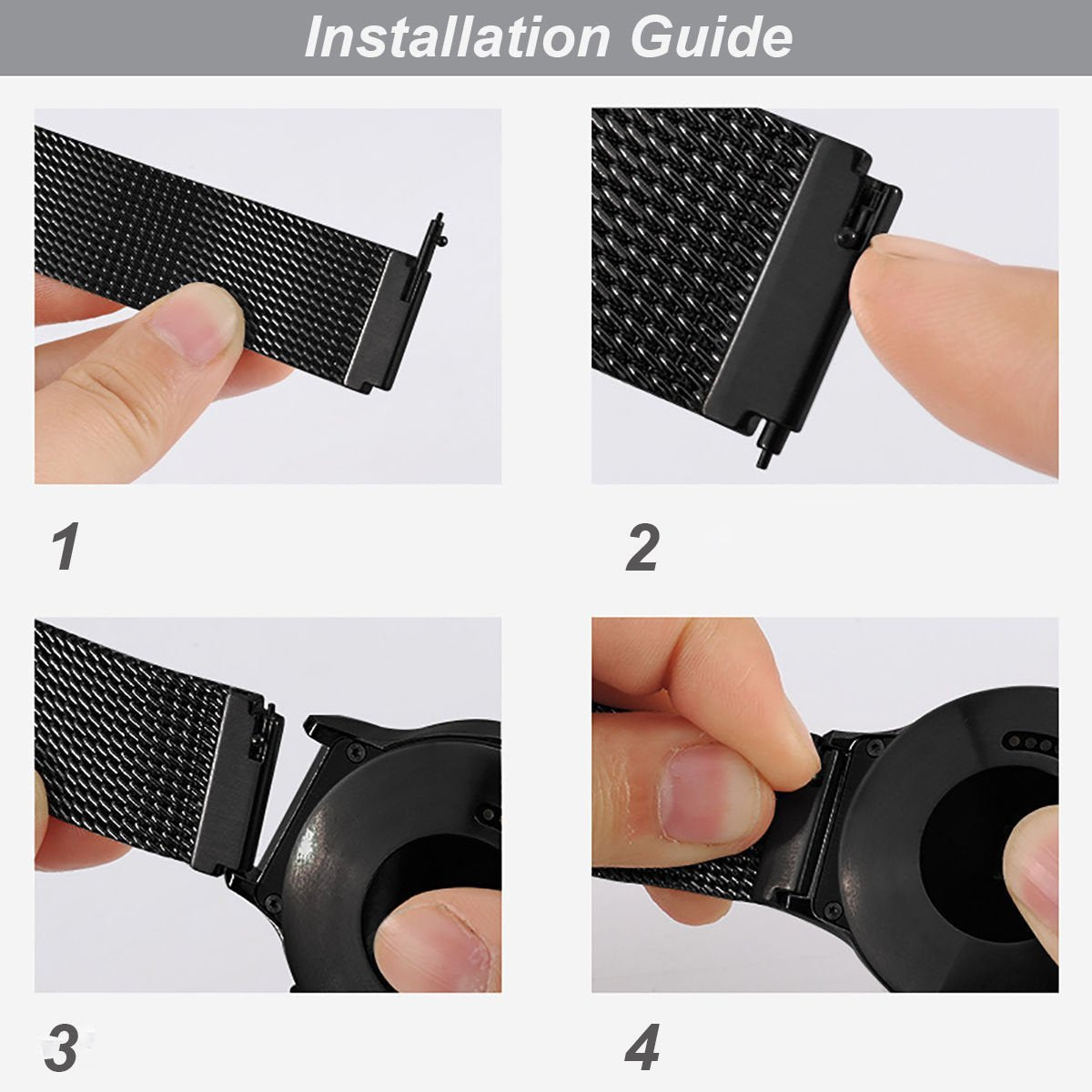 Installation Guide

1

2

3

4