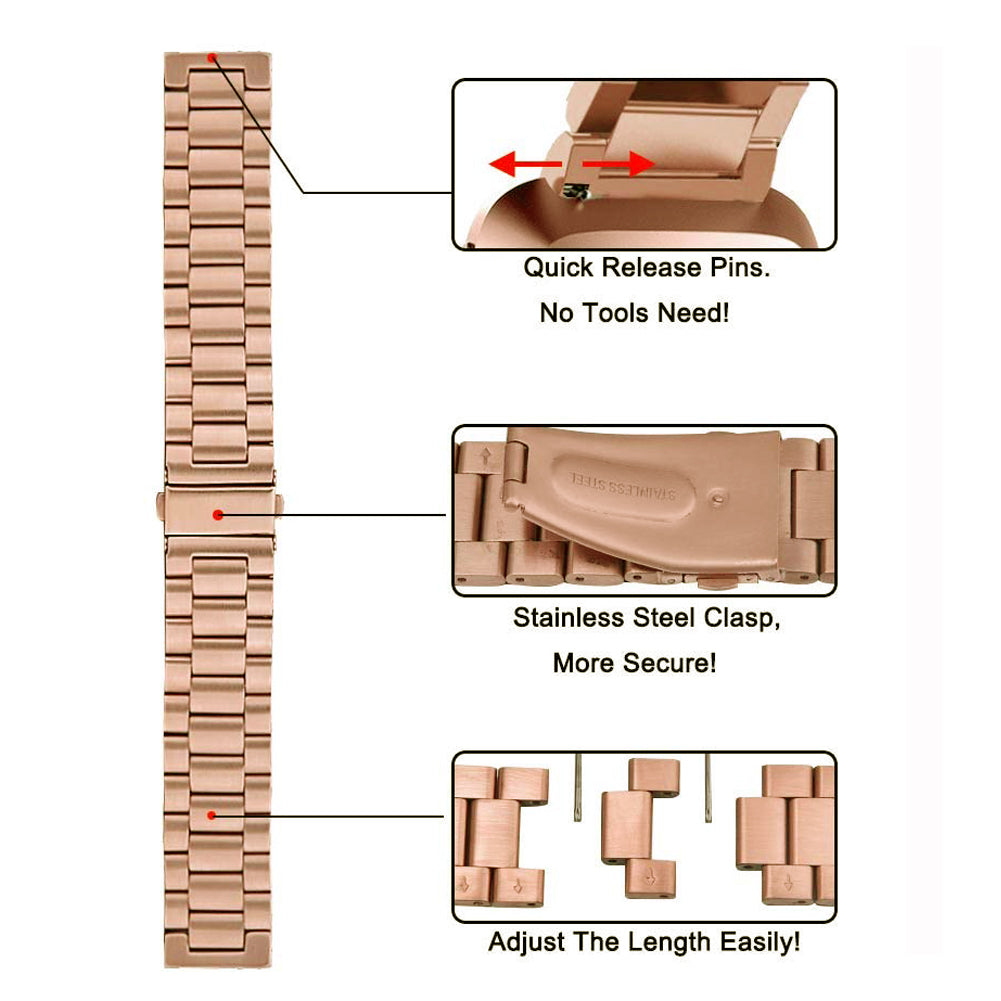 Quick Release Pins.
No Tools Need!

STAINLESS STEEL

Stainless Steel Clasp,
More Secure!

Adjust The Length Easily!