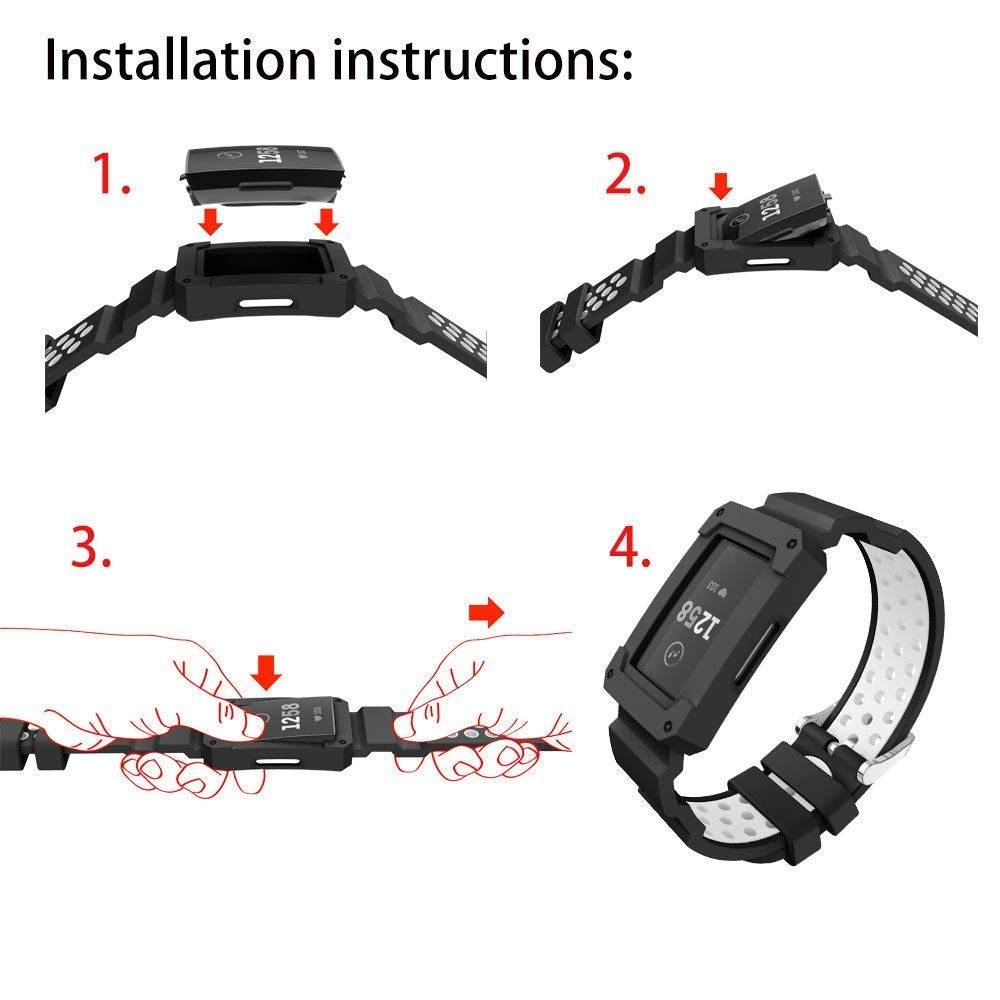 Installation instructions:

1.

12:58

2.

12:58

3.

12:58

4.

12:58