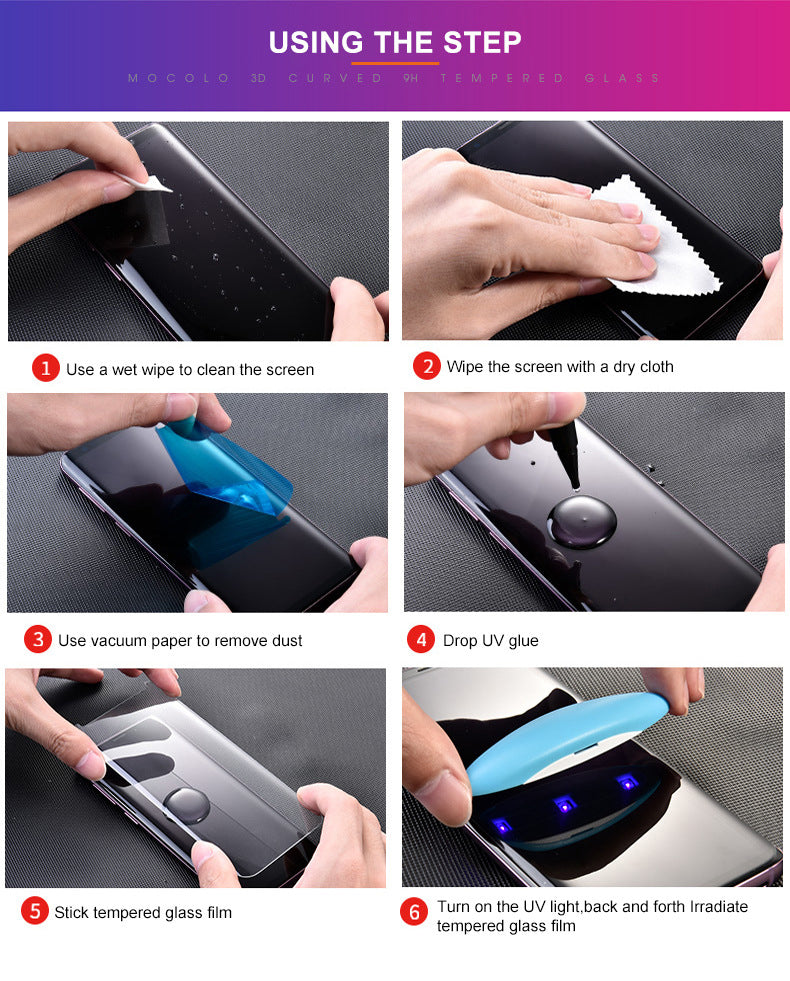 USING THE STEP

MOCOLO 3D CURVED 9H TEMPERED GLASS

1 Use a wet wipe to clean the screen

2 Wipe the screen with a dry cloth

3 Use vacuum paper to remove dust

4 Drop UV glue

5 Stick tempered glass film

6 Turn on the UV light,back and forth Irradiate tempered glass film