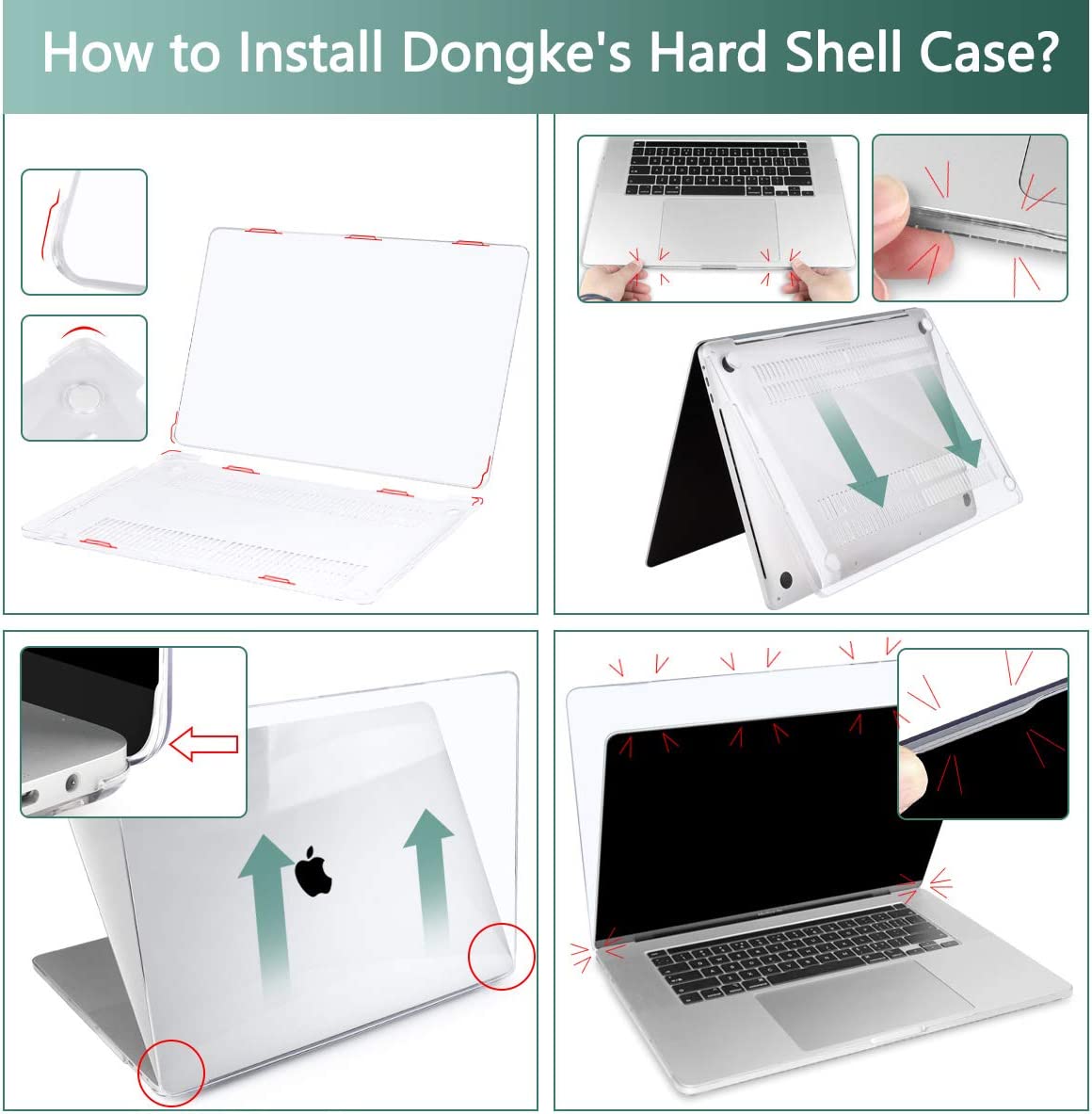 How to Install Dongke's Hard Shell Case?