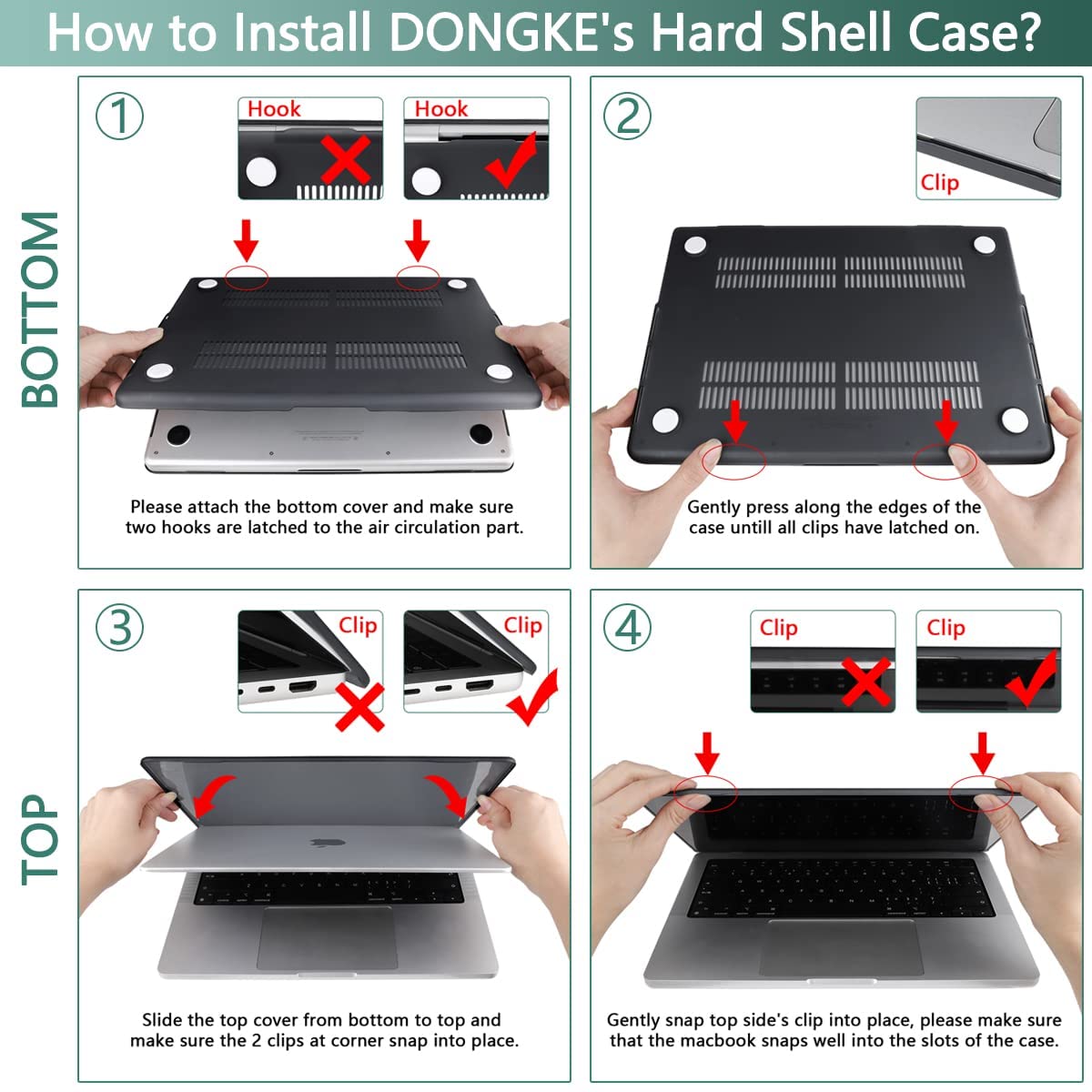 How to Install DONGKE's Hard Shell Case?

BOTTOM

①

Hook

Hook

Please attach the bottom cover and make sure two hooks are latched to the air circulation part.

②

Clip

Gently press along the edges of the case untill all clips have latched on.

TOP

③

Clip

Clip

Slide the top cover from bottom to top and make sure the 2 clips at corner snap into place.

④

Clip

Clip

Gently snap top side's clip into place, please make sure that the macbook snaps well into the slots of the case.