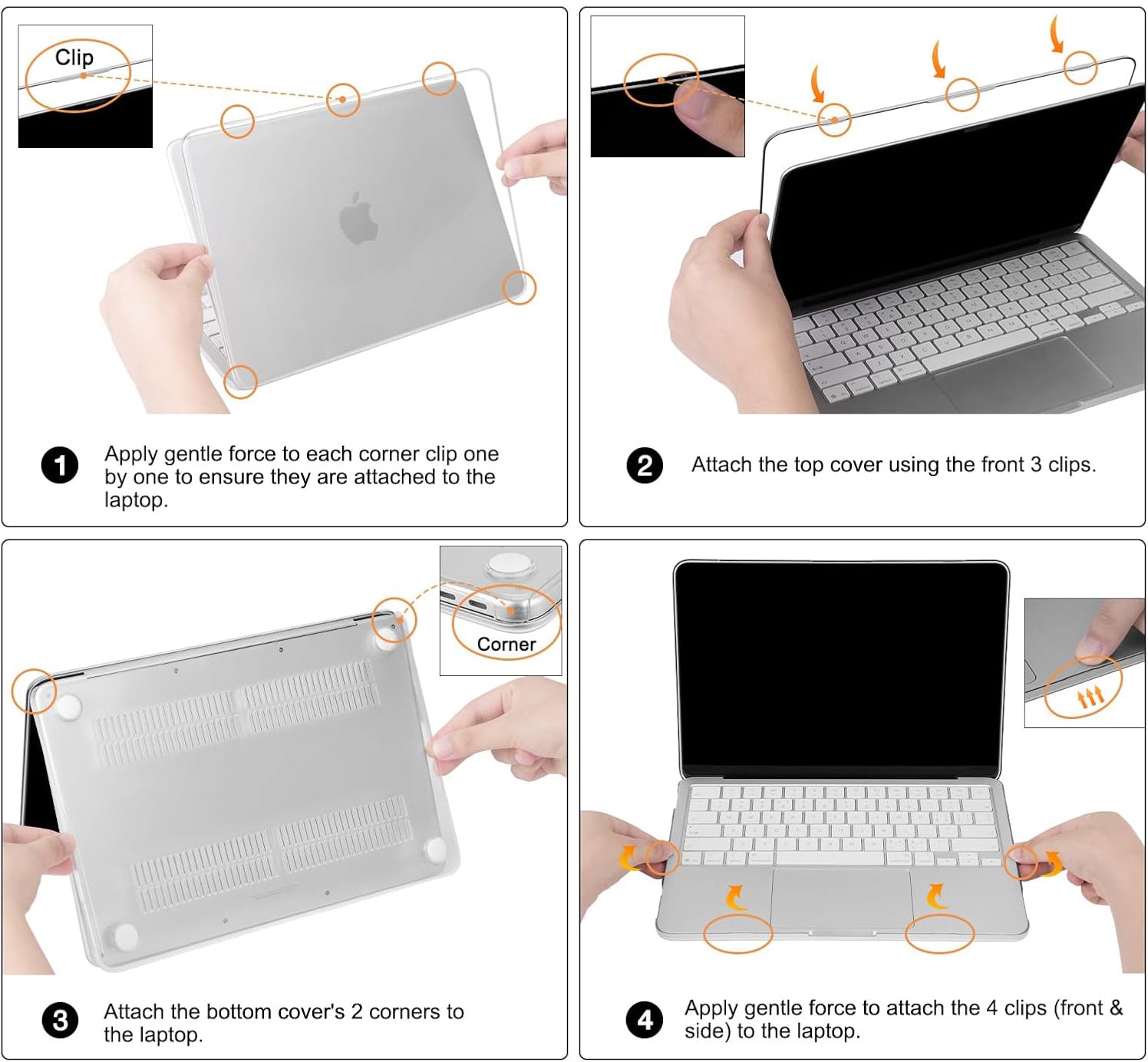 Clip

1 Apply gentle force to each corner clip one by one to ensure they are attached to the laptop.

2 Attach the top cover using the front 3 clips.

Corner

3 Attach the bottom cover's 2 corners to the laptop.

4 Apply gentle force to attach the 4 clips (front & side) to the laptop.