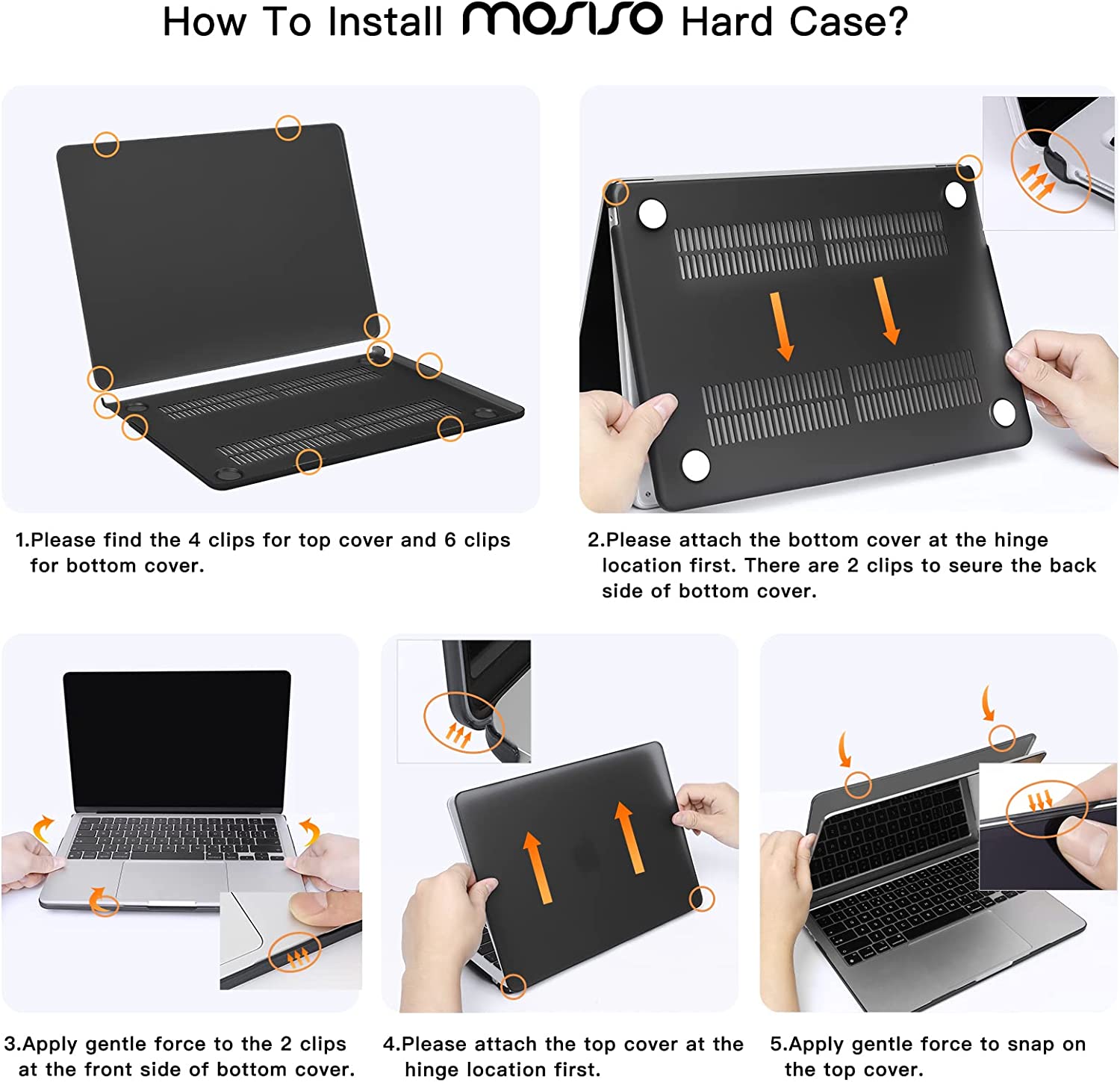 How To Install MOSISO Hard Case?

1.Please find the 4 clips for top cover and 6 clips for bottom cover.

2.Please attach the bottom cover at the hinge location first. There are 2 clips to seure the back side of bottom cover.

3.Apply gentle force to the 2 clips at the front side of bottom cover.

4.Please attach the top cover at the hinge location first.

5.Apply gentle force to snap on the top cover.